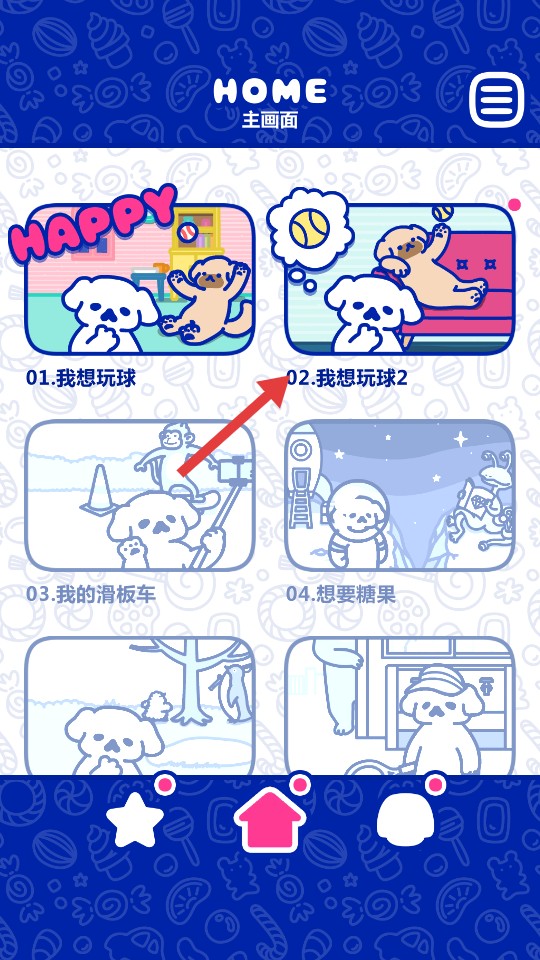 HOME
主画面

HAPPY

01.我想玩球

02.我想玩球2

03.我的滑板车

04.想要糖果