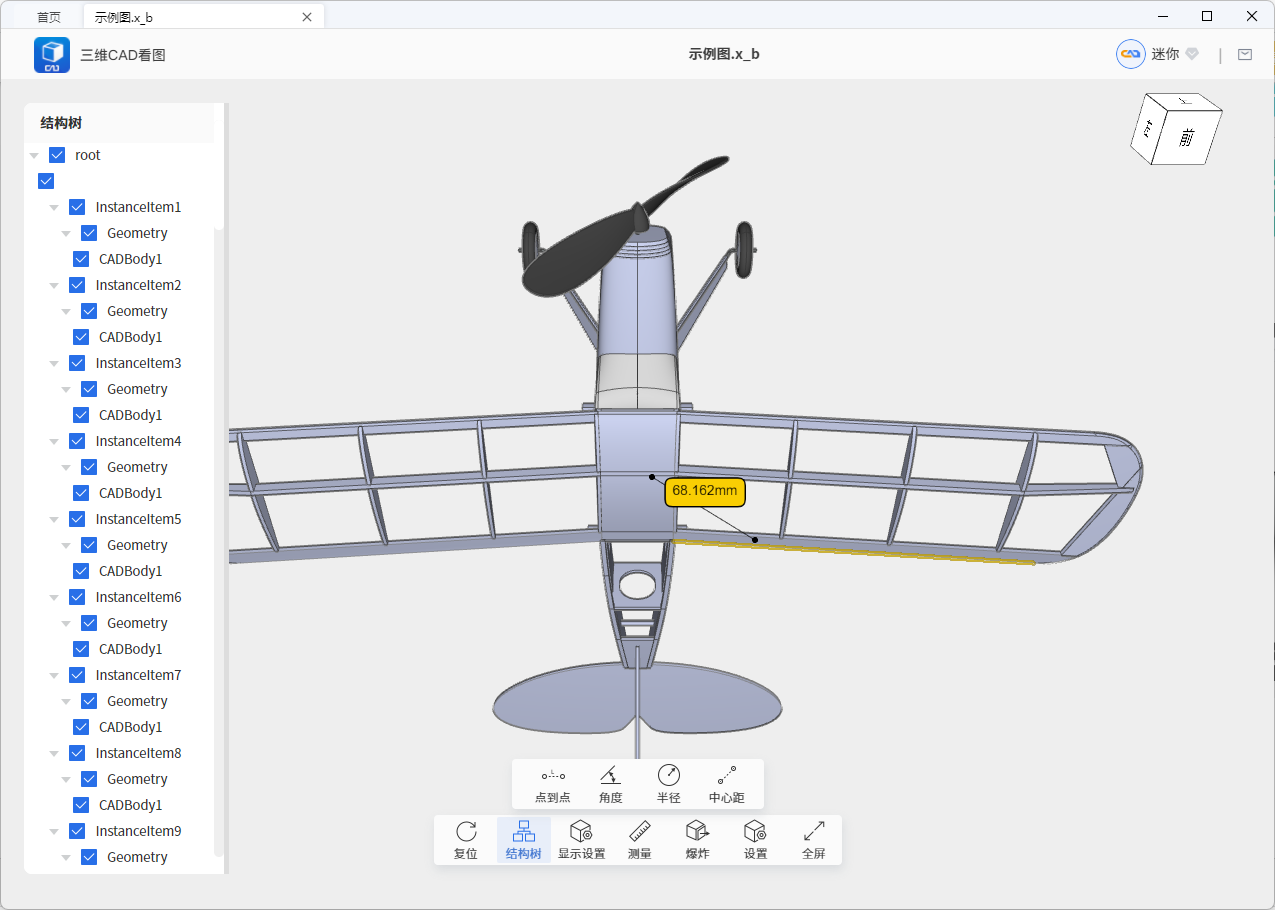 首页 示例图.x_b

三维CAD看图 示例图.x_b 迷你

结构树
root
InstanceItem1
Geometry
CADBody1
InstanceItem2
Geometry
CADBody1
InstanceItem3
Geometry
CADBody1
InstanceItem4
Geometry
CADBody1
InstanceItem5
Geometry
CADBody1
InstanceItem6
Geometry
CADBody1
InstanceItem7
Geometry
CADBody1
InstanceItem8
Geometry
CADBody1
InstanceItem9
Geometry

前

68.162mm

点到点 角度 半径 中心距

复位 结构树 显示设置 测量 爆炸 设置 全屏